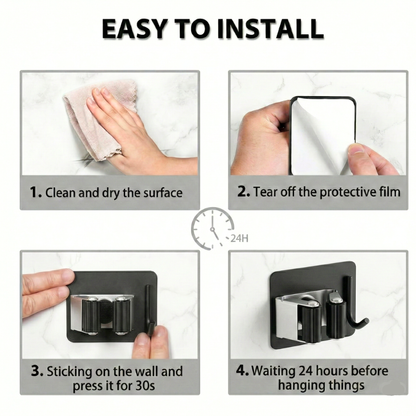 EASY TO INSTALL

1. Clean and dry the surface

2. Tear off the protective film

24H

3. Sticking on the wall and press it for 30s

4. Waiting 24 hours before hanging things